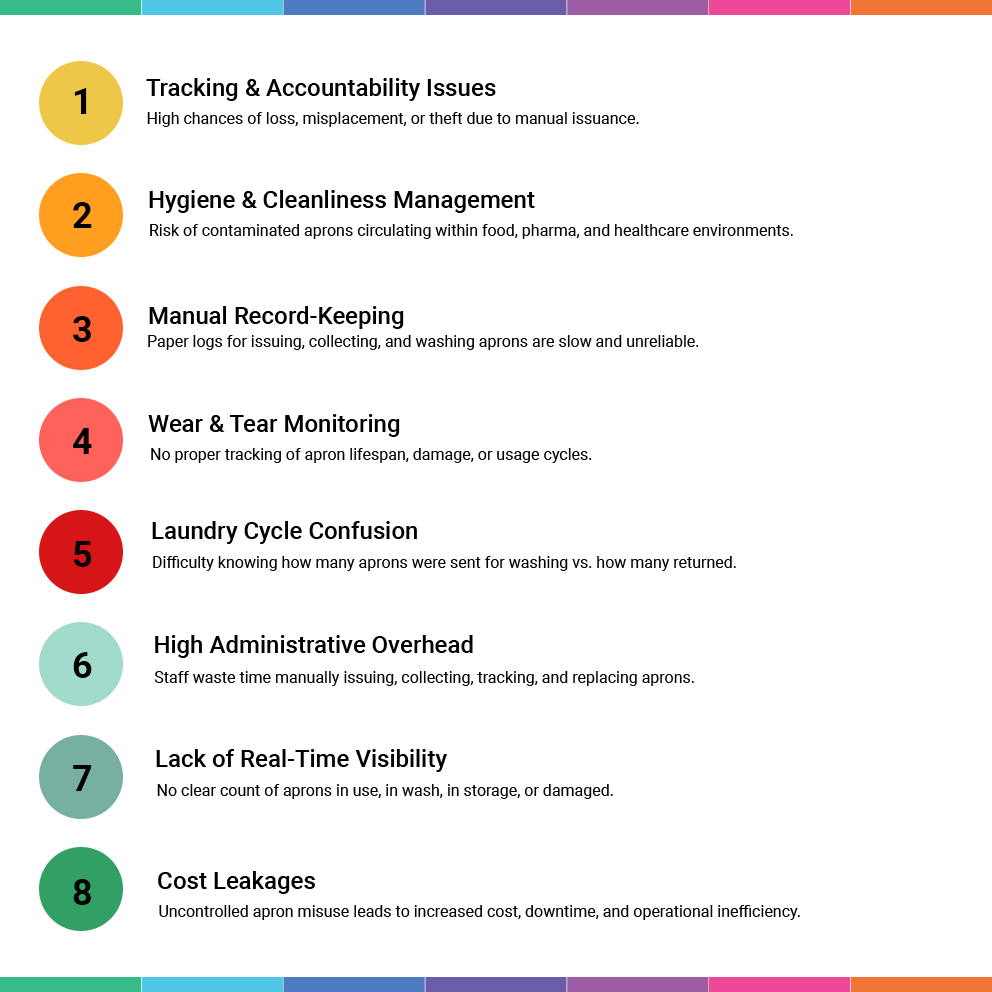 1

Tracking & Accountability Issues

High chances of loss, misplacement, or theft due to manual issuance.

2

Hygiene & Cleanliness Management

Risk of contaminated aprons circulating within food, pharma, and healthcare environments.

3

Manual Record-Keeping

Paper logs for issuing, collecting, and washing aprons are slow and unreliable.

4

Wear & Tear Monitoring

No proper tracking of apron lifespan, damage, or usage cycles.

5

Laundry Cycle Confusion

Difficulty knowing how many aprons were sent for washing vs. how many returned.

6

High Administrative Overhead

Staff waste time manually issuing, collecting, tracking, and replacing aprons.

7

Lack of Real-Time Visibility

No clear count of aprons in use, in wash, in storage, or damaged.

8

Cost Leakages

Uncontrolled apron misuse leads to increased cost, downtime, and operational inefficiency.